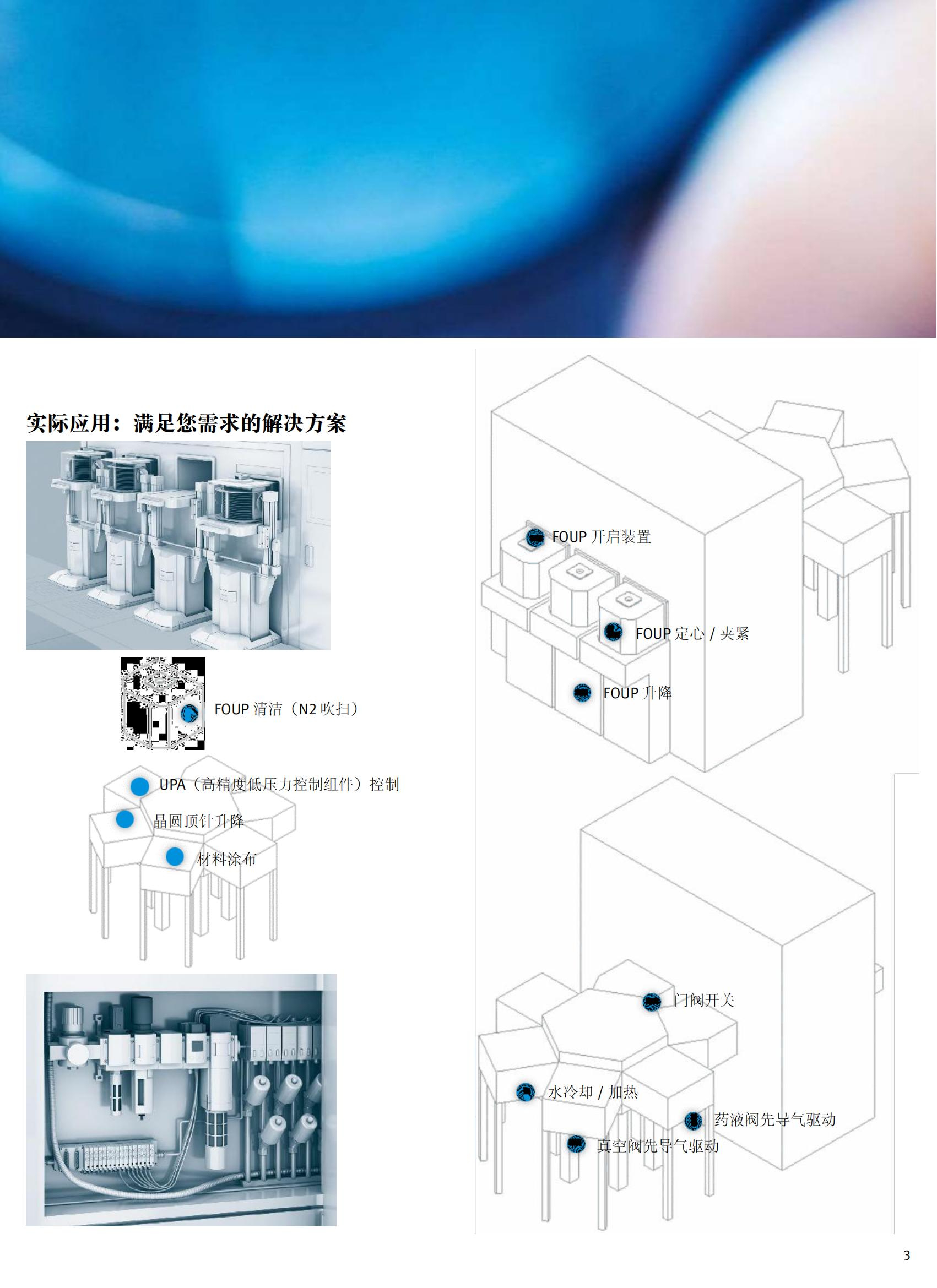 实际应用：满足您需求的解决方案

FOUP 清洁（N2 吹扫）

UPA（高精度低压力控制组件）控制

晶圆顶针升降

材料涂布

FOUP 开启装置

FOUP 定心 / 夹紧

FOUP 升降

门阀开关

水冷却 / 加热

药液阀先导气驱动

真空阀先导气驱动

3